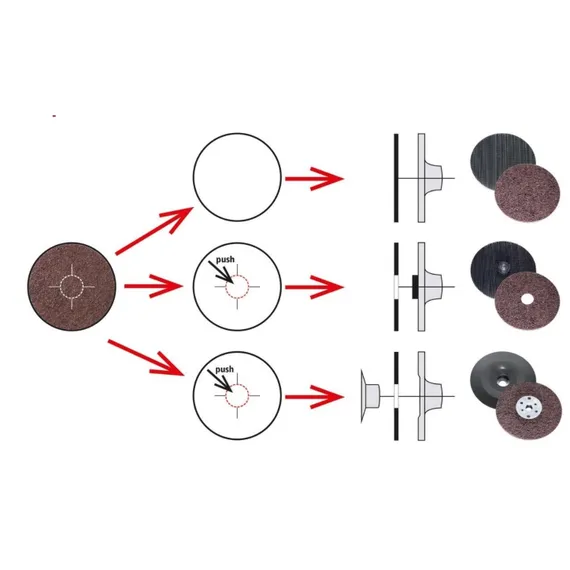 push

push