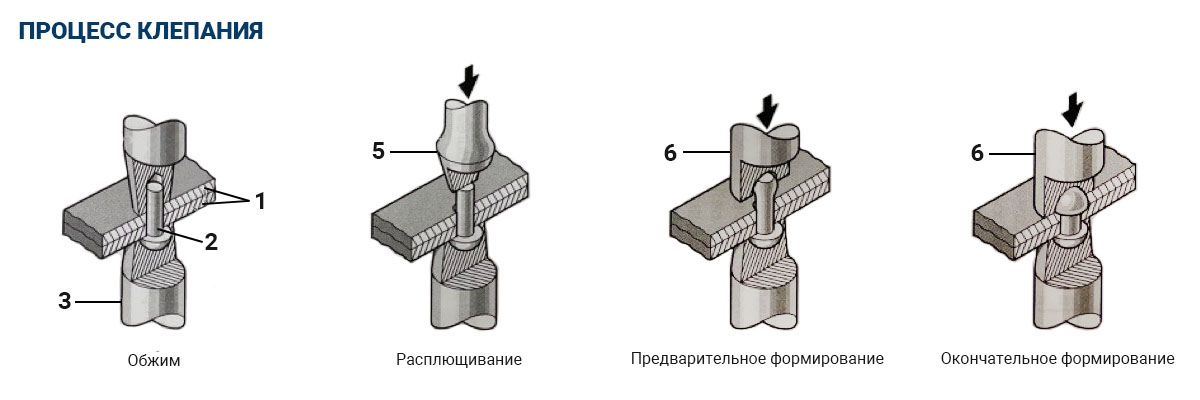 ПРОЦЕСС КЛЕПАНИЯ

1
2
3
Обжим

5
Расплющивание

6
Предварительное формирование

6
Окончательное формирование